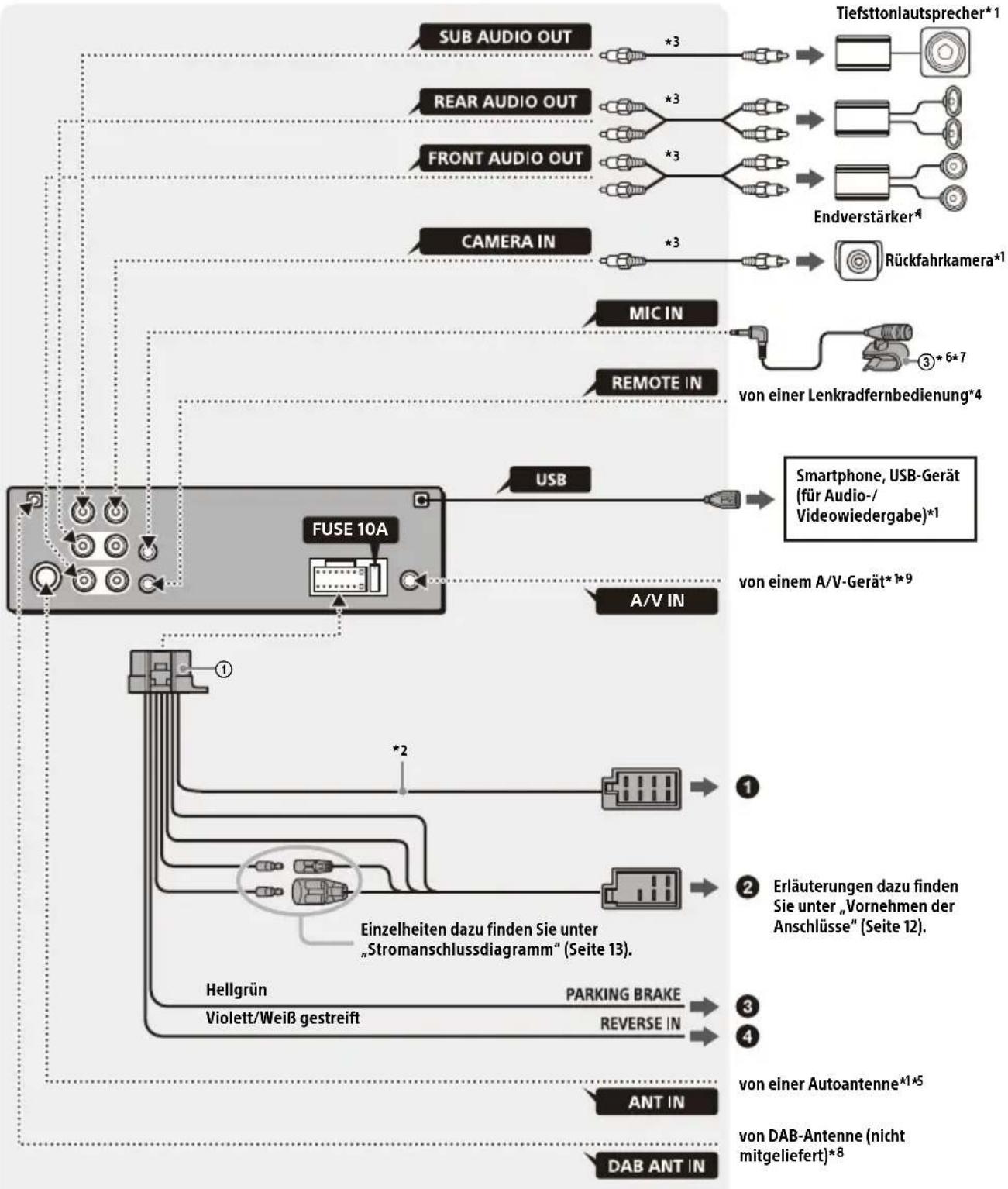 Tiefsttonlautsprecher*1

SUB AUDIO OUT

*3

REAR AUDIO OUT

*3

FRONT AUDIO OUT

*3

Endverstärker*1

CAMERA IN

*3

Rückfahrkamera*1

MIC IN

③*6*7

REMOTE IN

von einer Lenkradfernbedienung*4

USB

Smartphone, USB-Gerät (für Audio-/ Videowiedergabe)*1

FUSE 10A

von einem A/V-Gerät*1*9

A/V IN

①

*2

❶

❷ Erläuterungen dazu finden Sie unter „Vornehmen der Anschlüsse“ (Seite 12).

Einzelheiten dazu finden Sie unter „Stromanschlussdiagramm“ (Seite 13).

Hellgrün

PARKING BRAKE

❸

Violett/Weiß gestreift

REVERSE IN

❹

von einer Autoantenne*1*5

ANT IN

von DAB-Antenne (nicht mitgeliefert)*8

DAB ANT IN