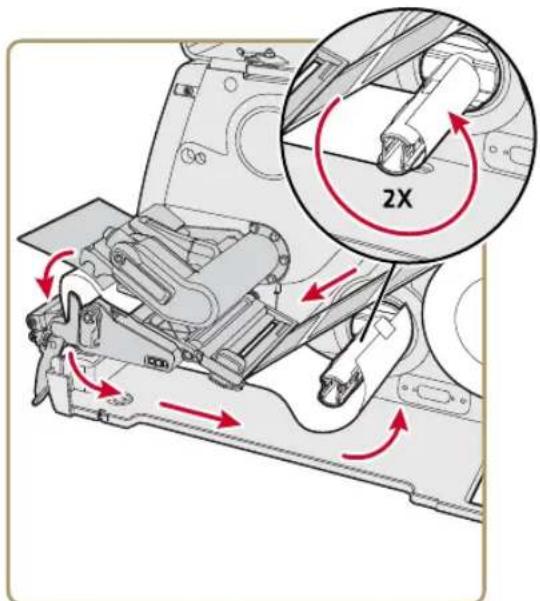 2X