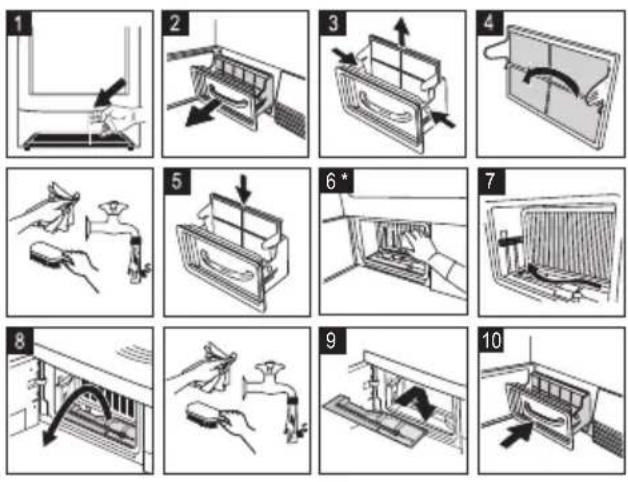 1
2
3
4
5
6 *
7
8
9
10