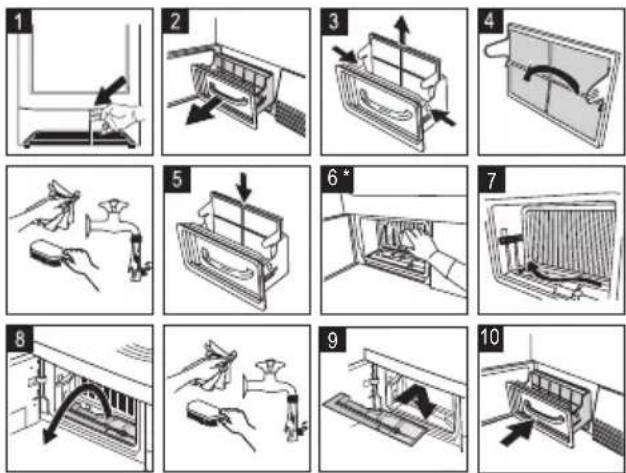 1
2
3
4
5
6 *
7
8
9
10