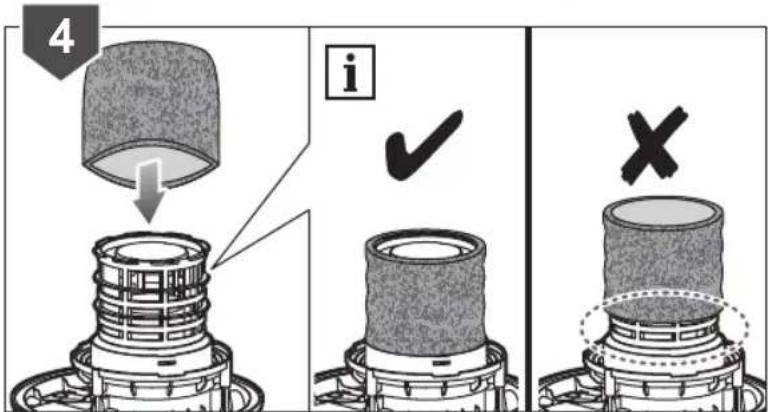 4

i