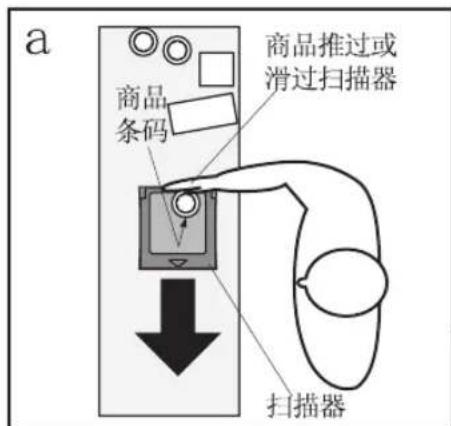 a

商品推过或滑过扫描器

商品条码

扫描器