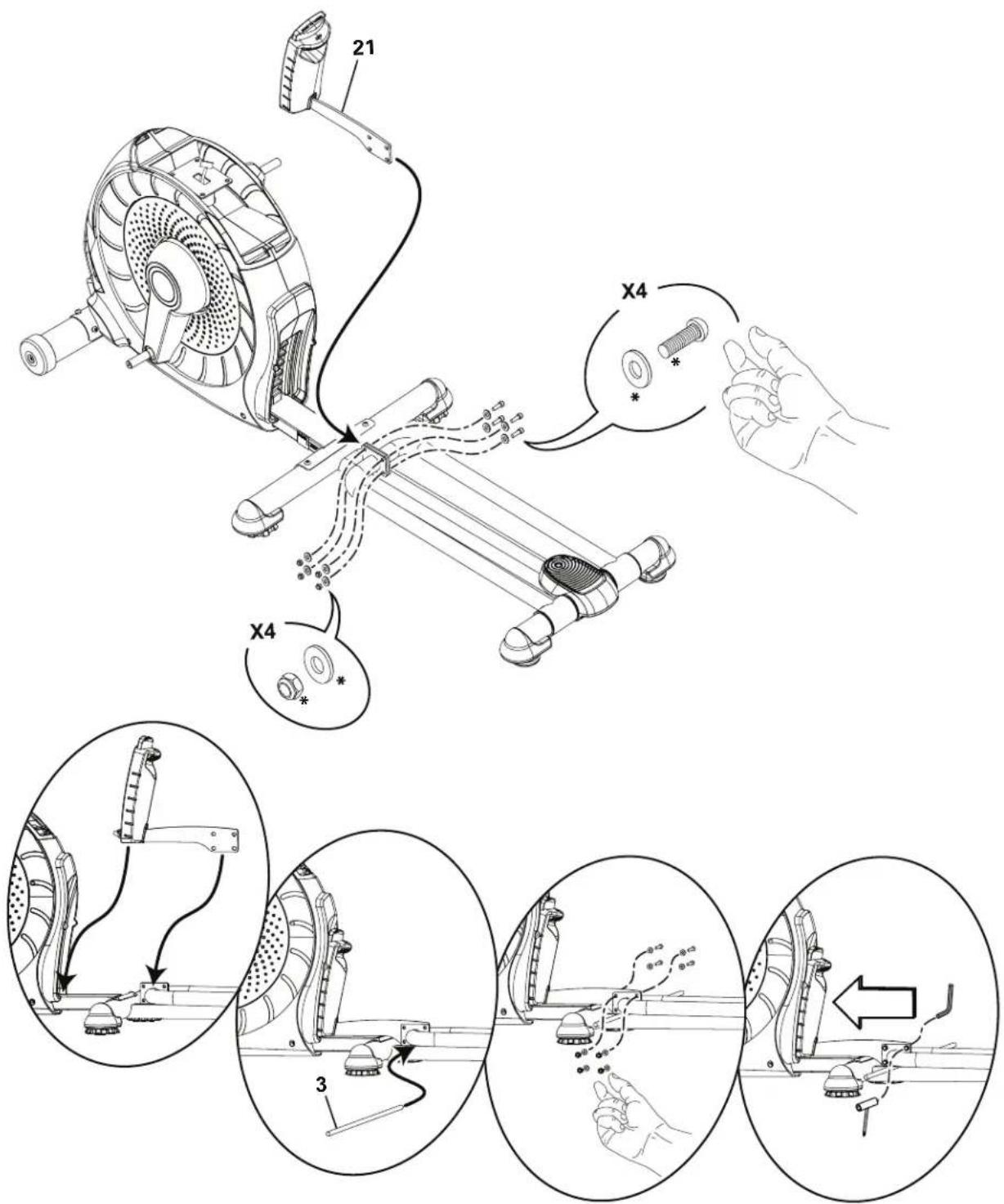 21

X4

*

*

X4

*

*

3