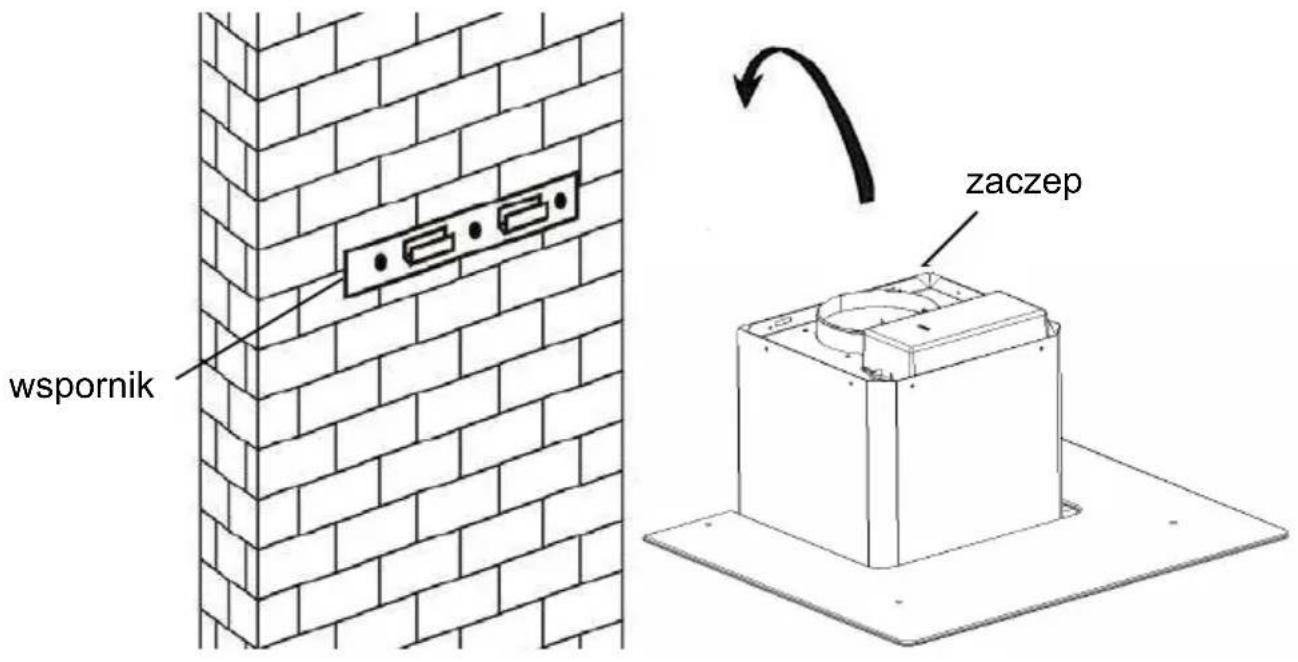 zaczep

wspornik