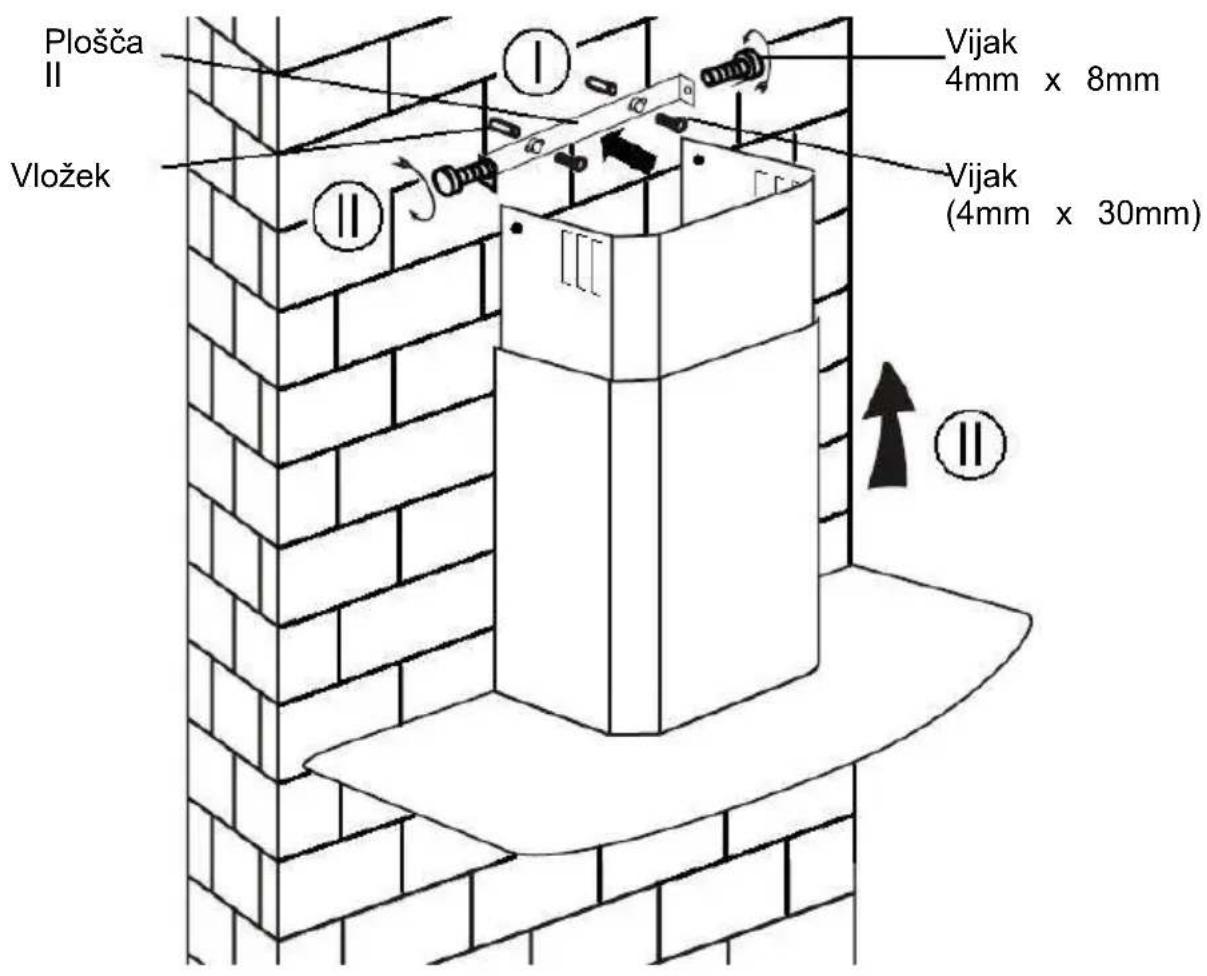 Plošča
II

I

Vijak
4mm x 8mm

Vložek

II

Vijak
(4mm x 30mm)

II