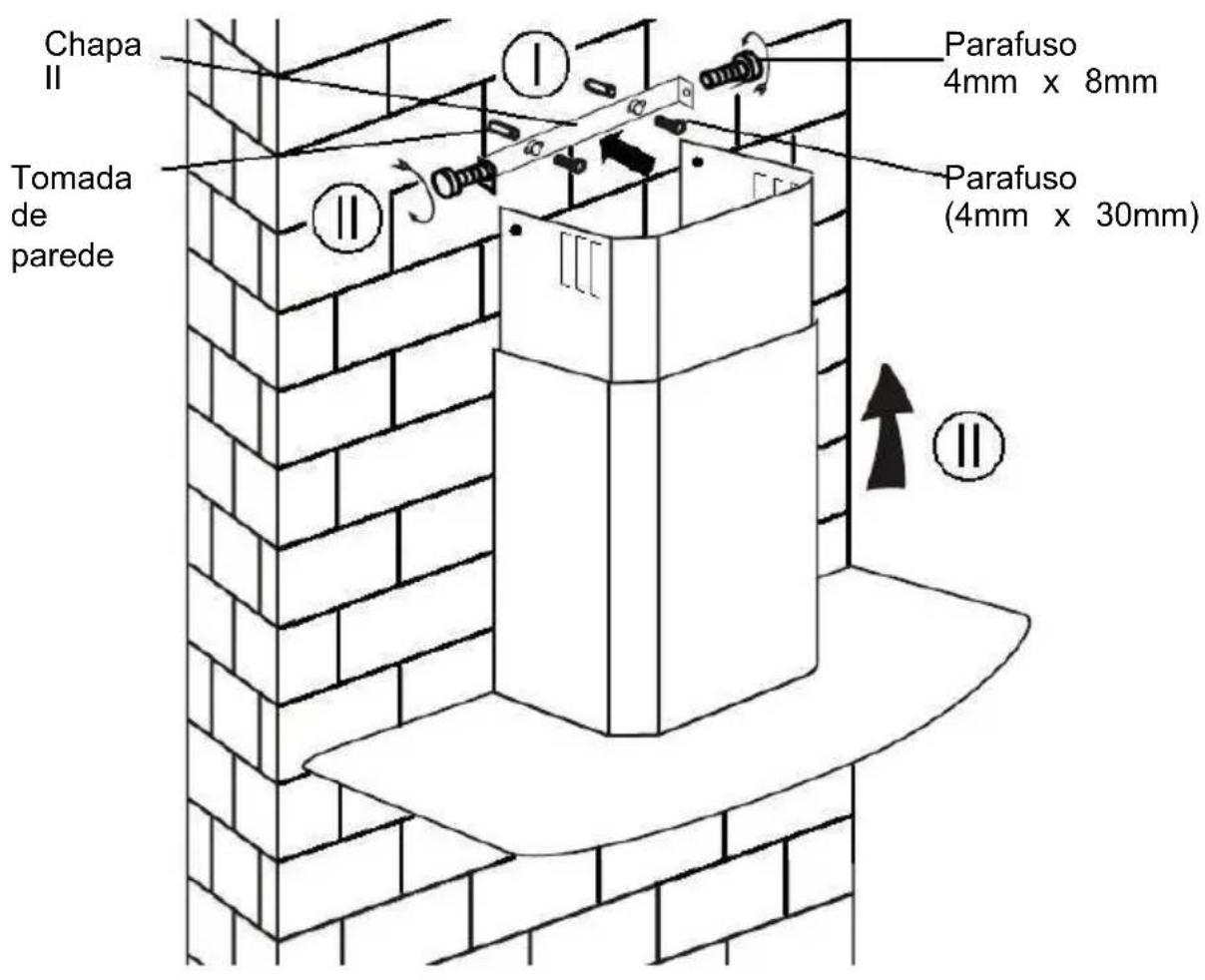 Chapa
II

I

Parafuso
4mm x 8mm

Tomada
de
parede

II

Parafuso
(4mm x 30mm)

II