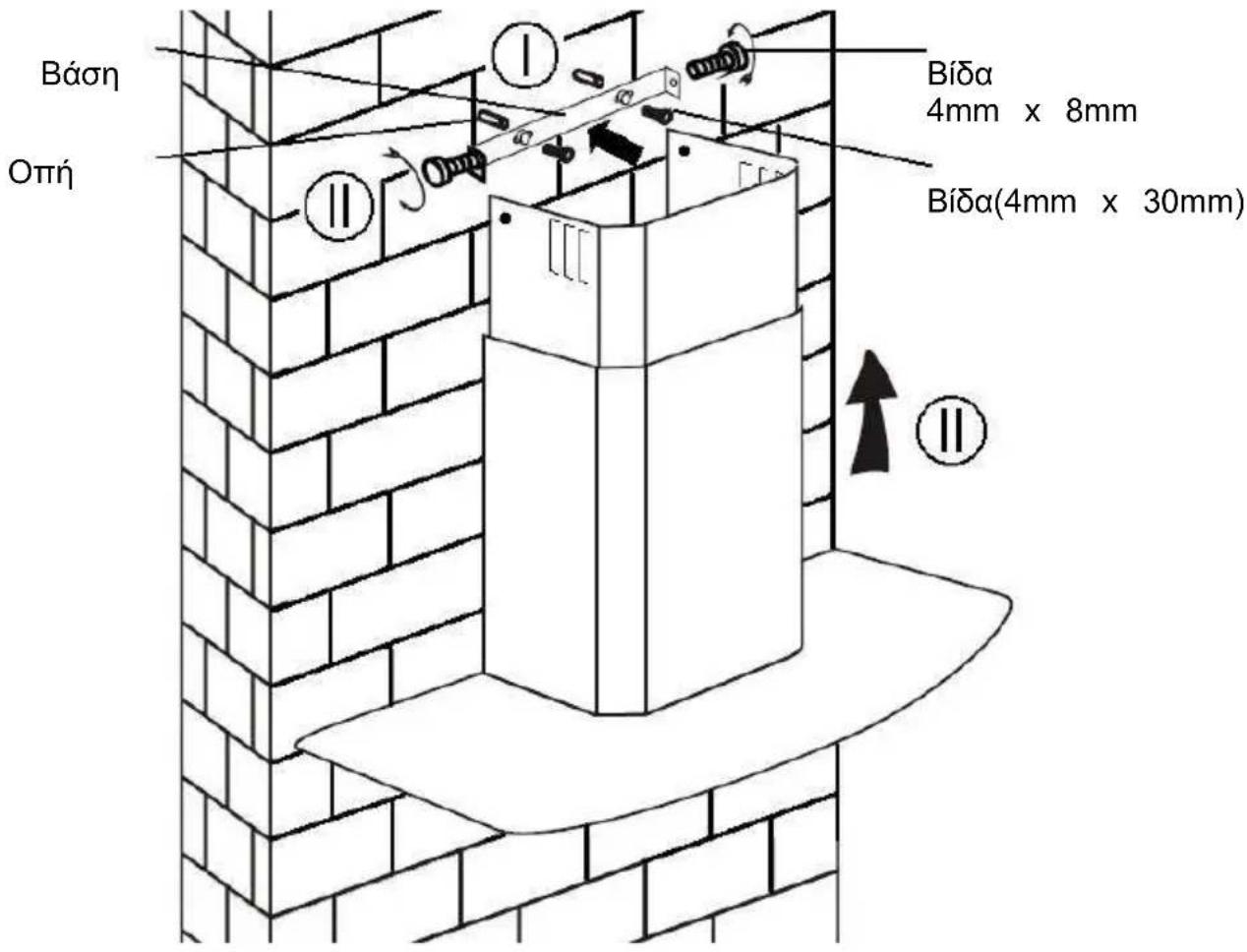 Βάση

I

Βίδα
4mm x 8mm

Οπή

II

Βίδα(4mm x 30mm)

II