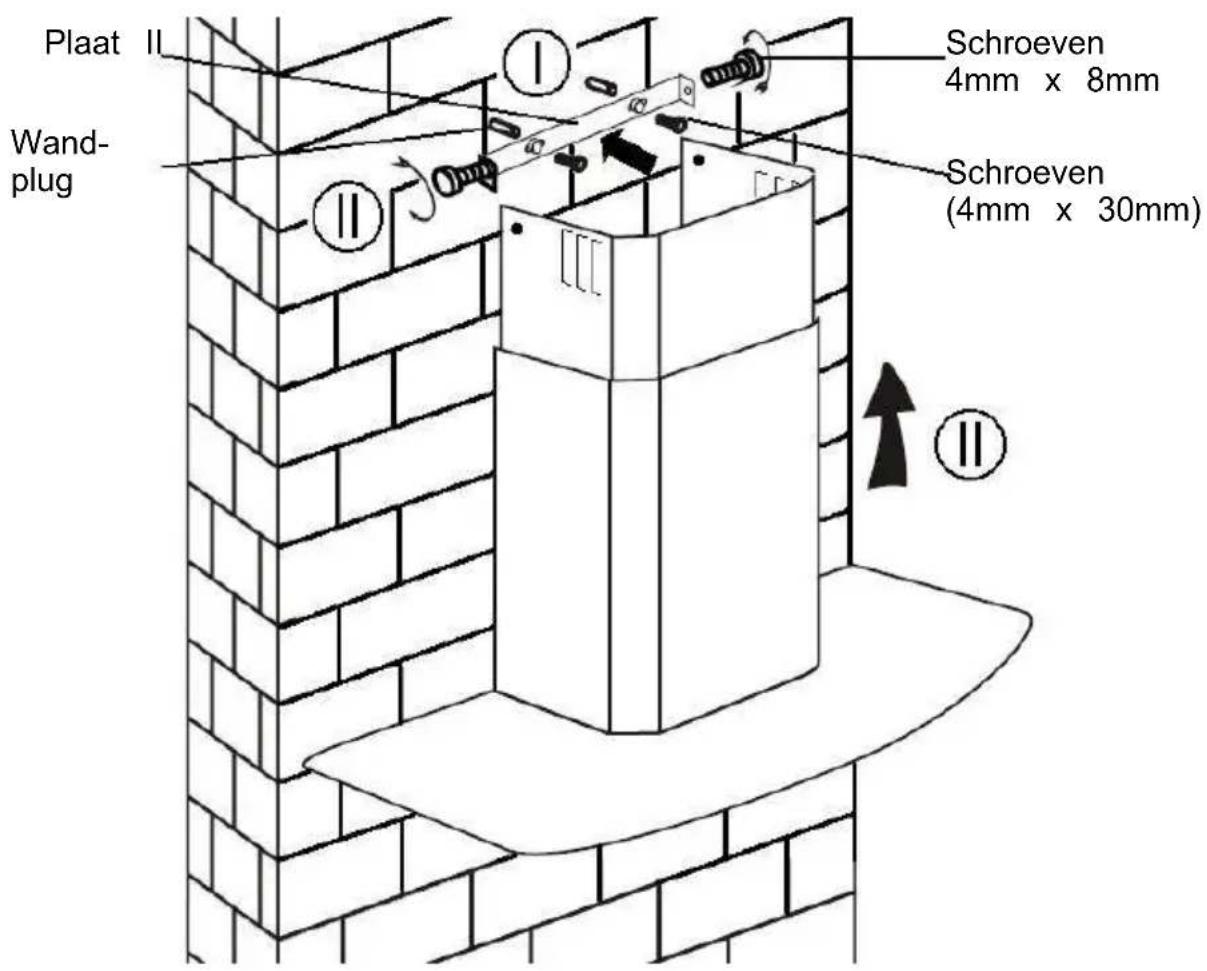 Plaat II

I

Schroeven 4mm x 8mm

Wand-plug

II

Schroeven (4mm x 30mm)

II