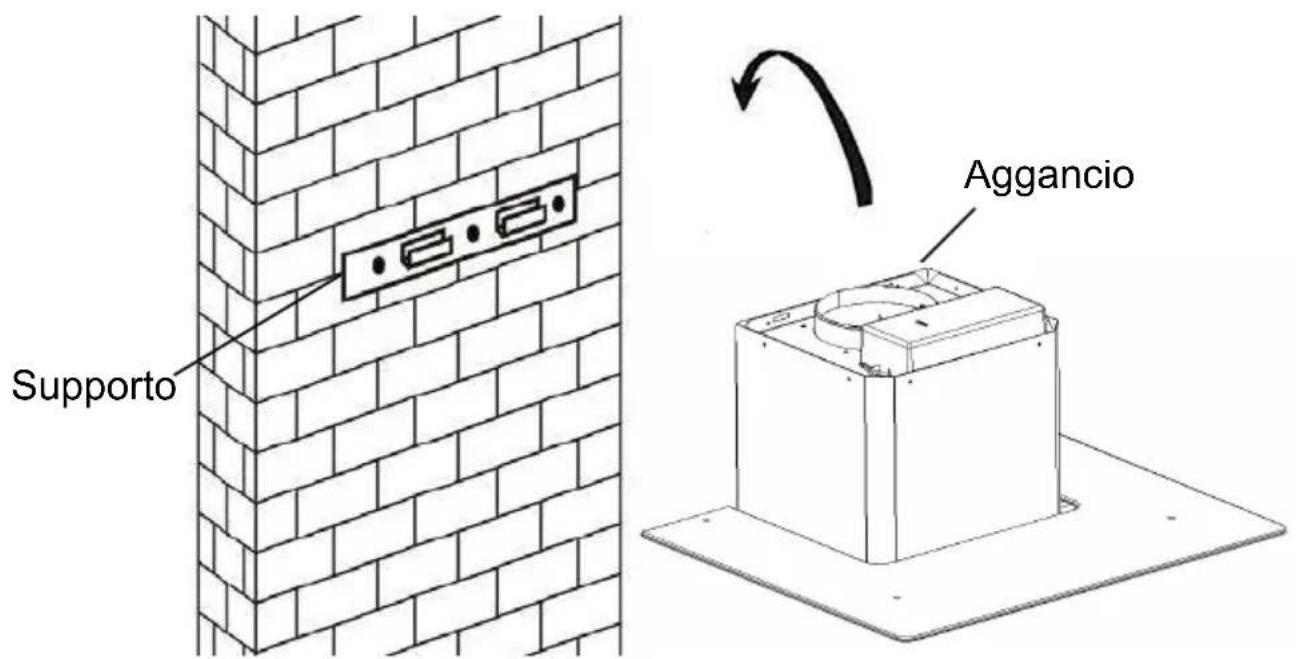 Aggancio

Supporto