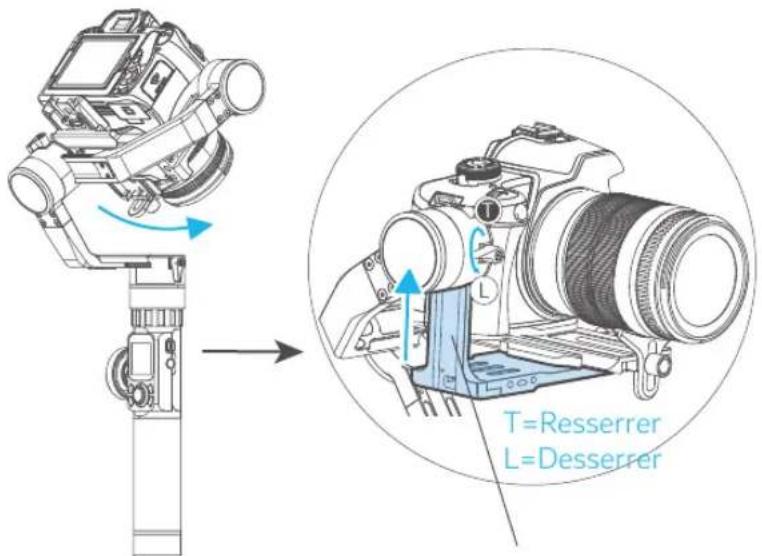 T

L

T=Resserrer
L=Desserrer