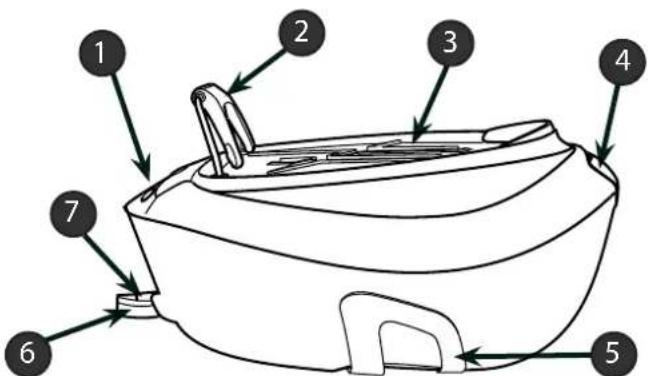 1
2
3
4
7
6
5