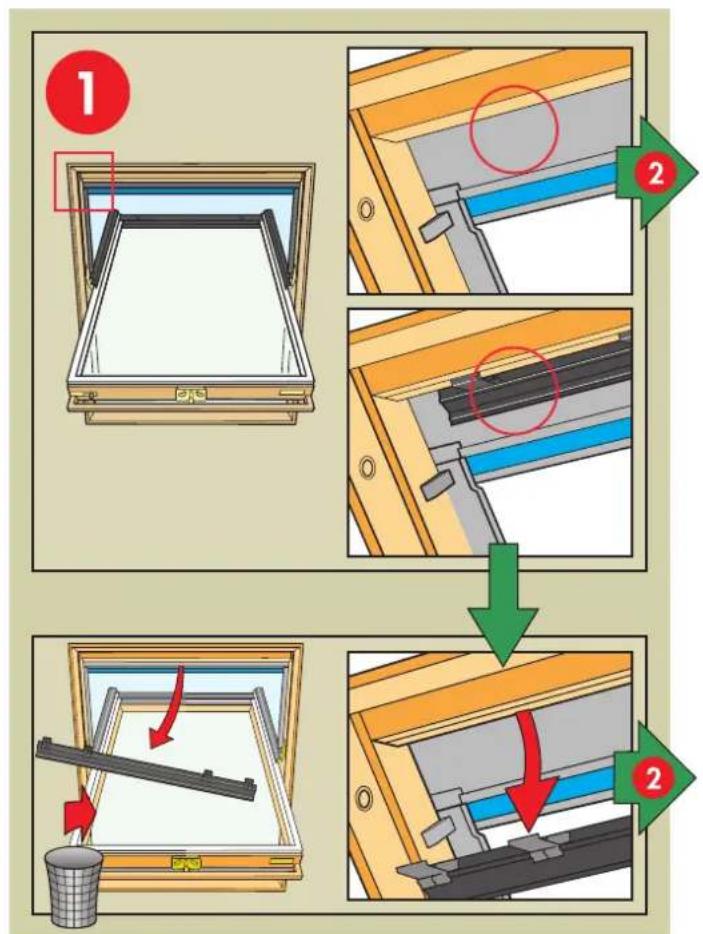 1

2

2