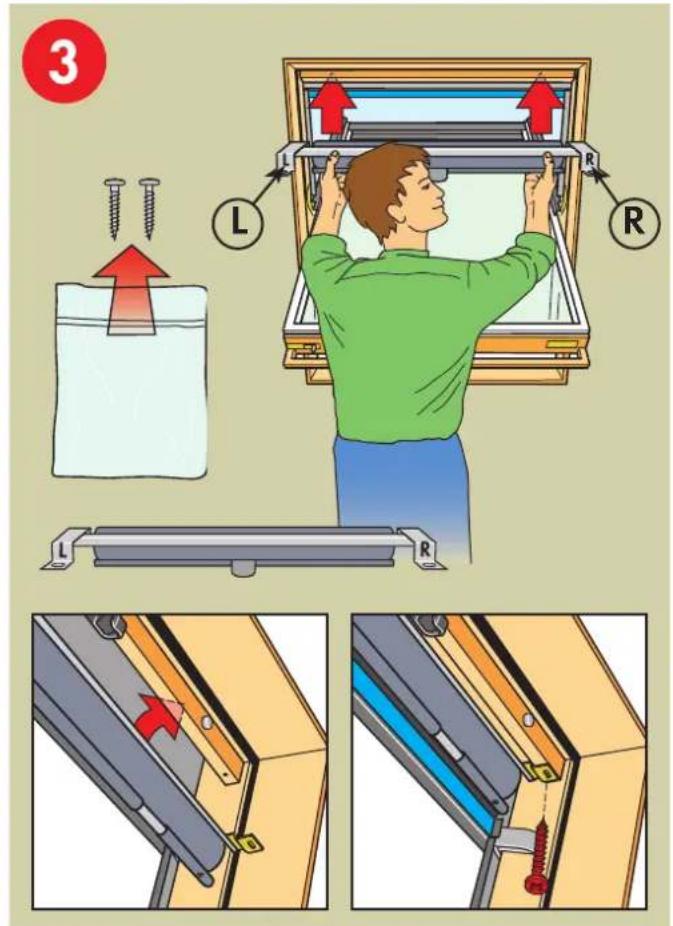 3

L

R

L

R

L

R