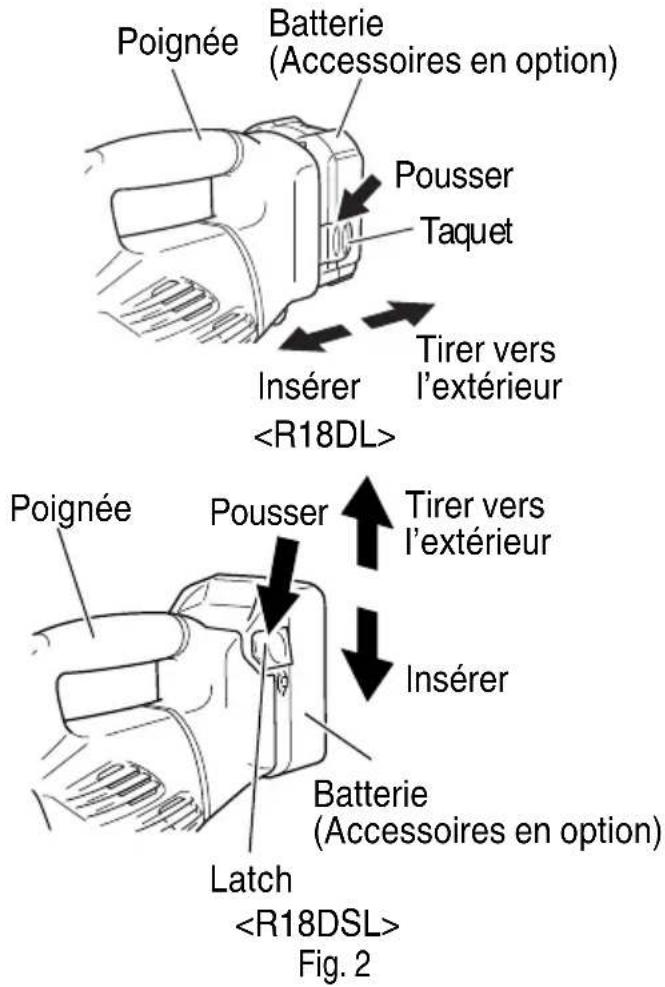 Poignée
Batterie
(Accessoires en option)
Pousser
Taquet
Insérer
Tirer vers l'extérieur
<R18DL>

Poignée
Pousser
Tirer vers l'extérieur
Insérer
Batterie
(Accessoires en option)
Latch
<R18DSL>
Fig. 2