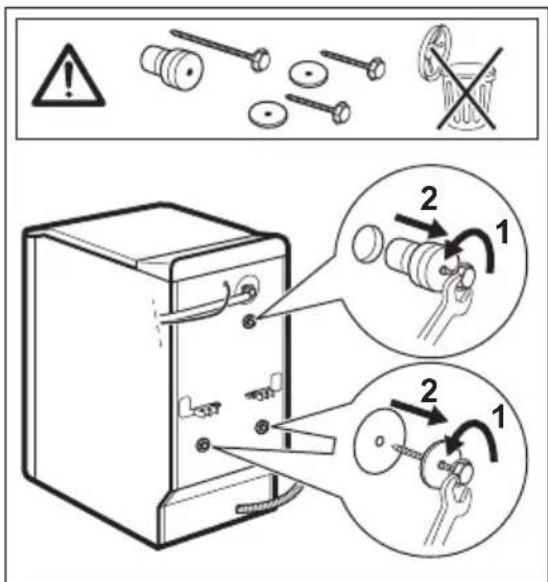 2
1
2
1