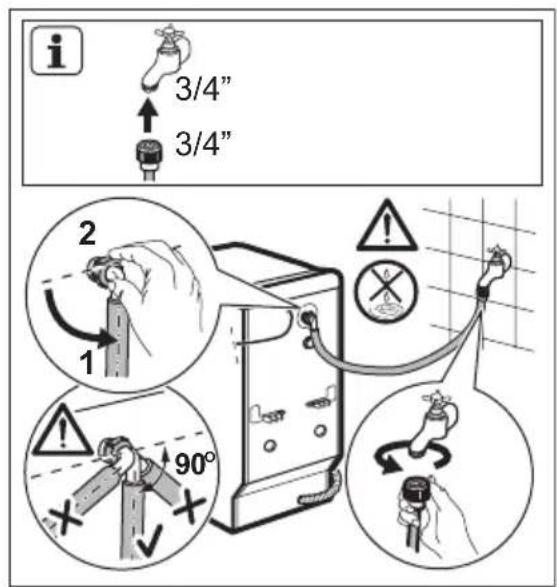 i
3/4”
3/4”
2
1
90°