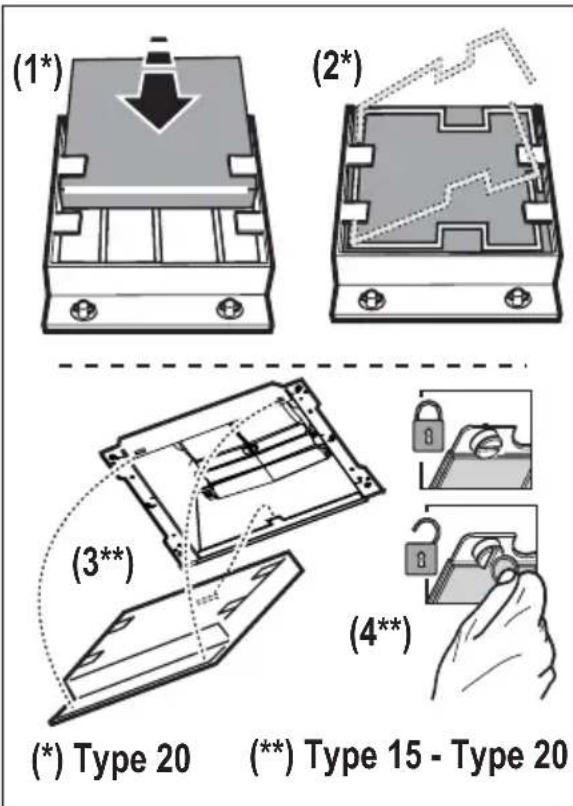 (1*)

(2*)

(3**)

(4**)

(*) Type 20

(**) Type 15 - Type 20