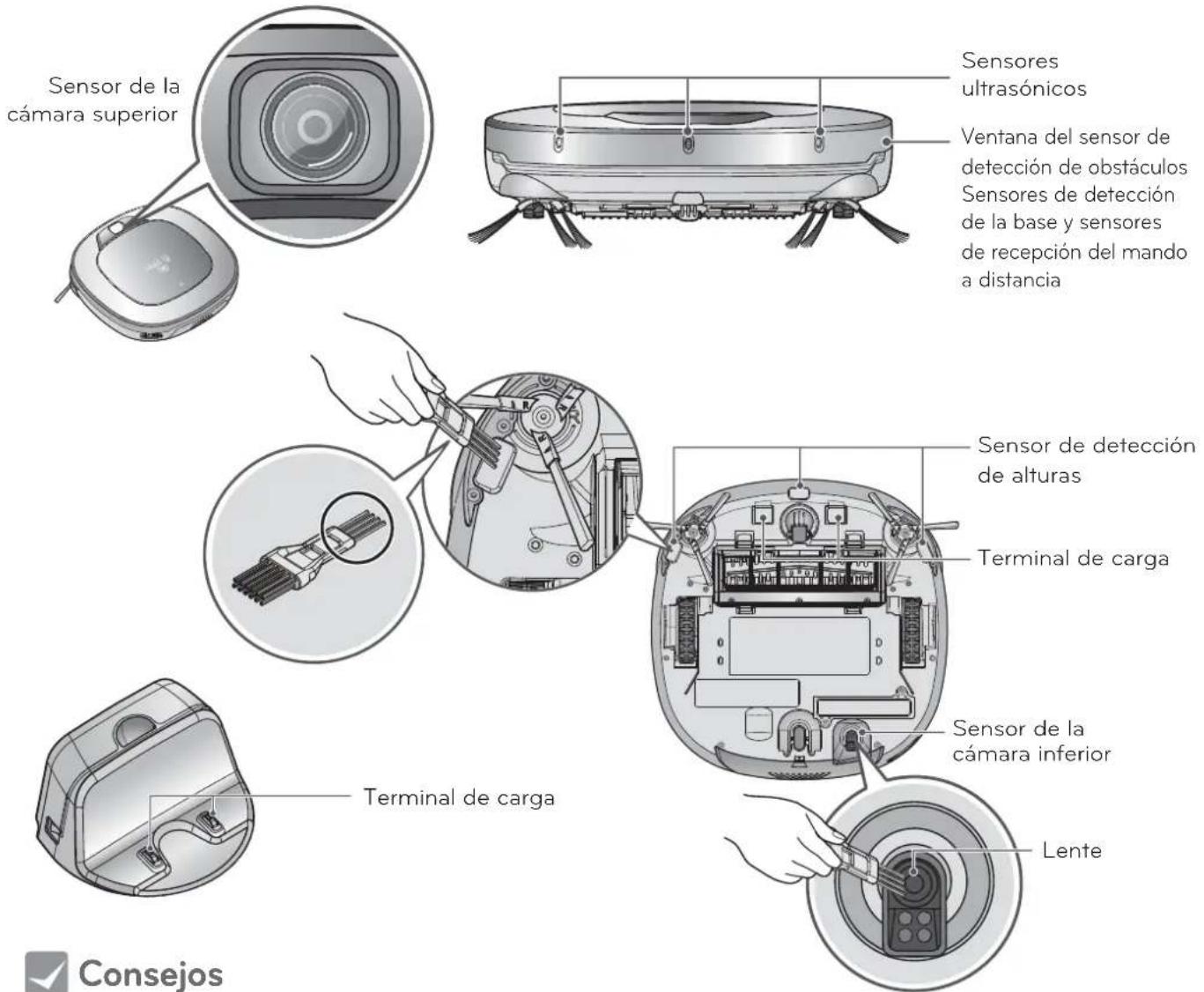 Sensor de la cámara superior

Sensores ultrasónicos

Ventana del sensor de detección de obstáculos Sensores de detección de la base y sensores de recepción del mando a distancia

Sensor de detección de alturas

Terminal de carga

Sensor de la cámara inferior

Terminal de carga

Lente

Consejos