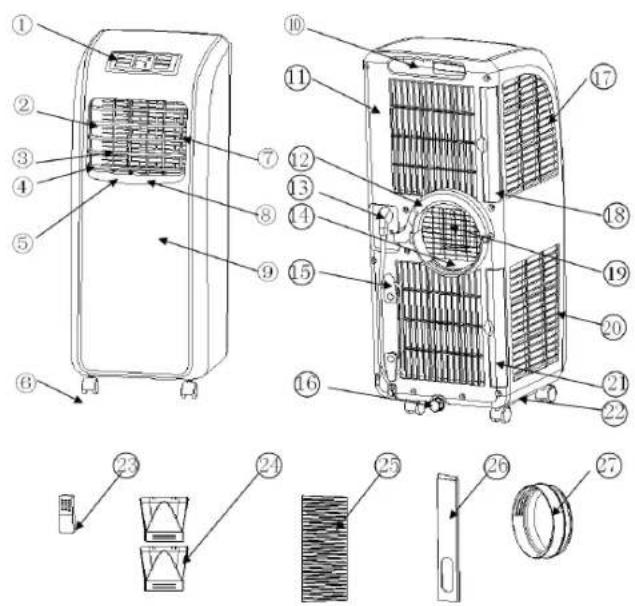 1
2
3
4
5
6
7
8
9
10
11
12
13
14
15
16
17
18
19
20
21
22
23
24
25
26
27