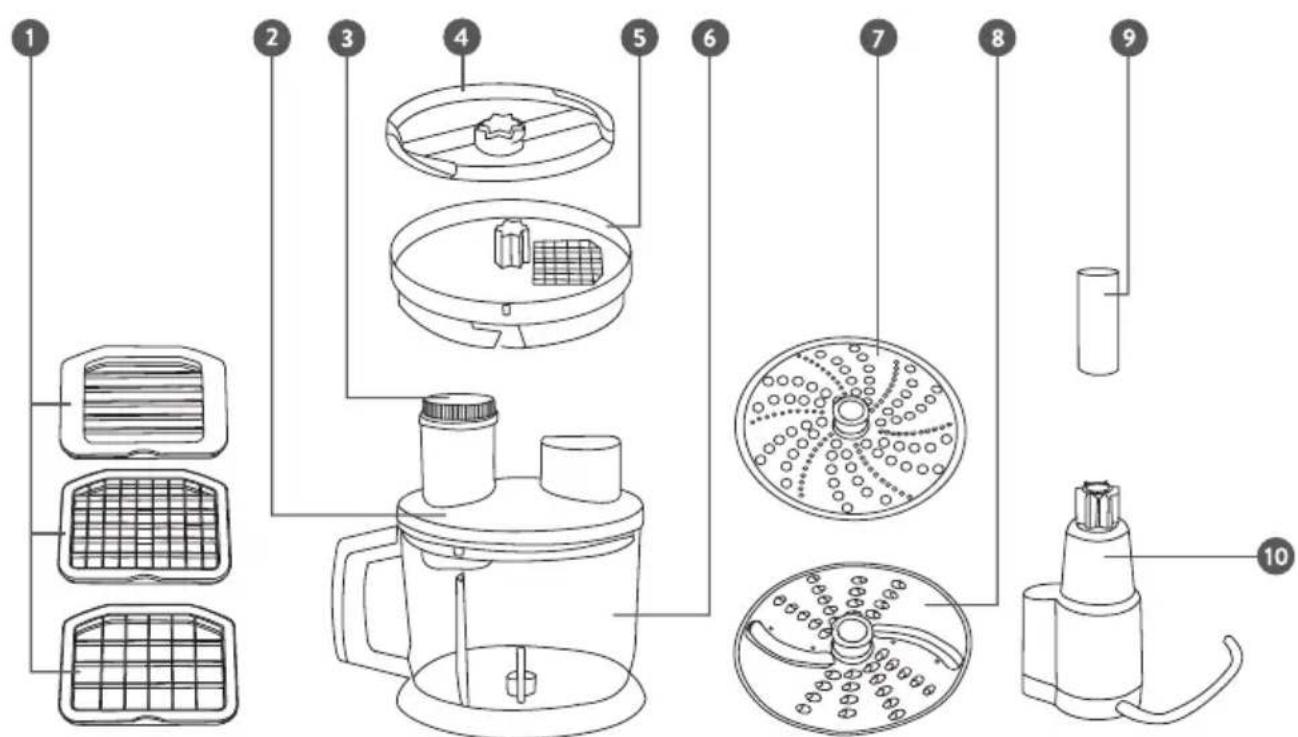 1
2
3
4
5
6
7
8
9
10