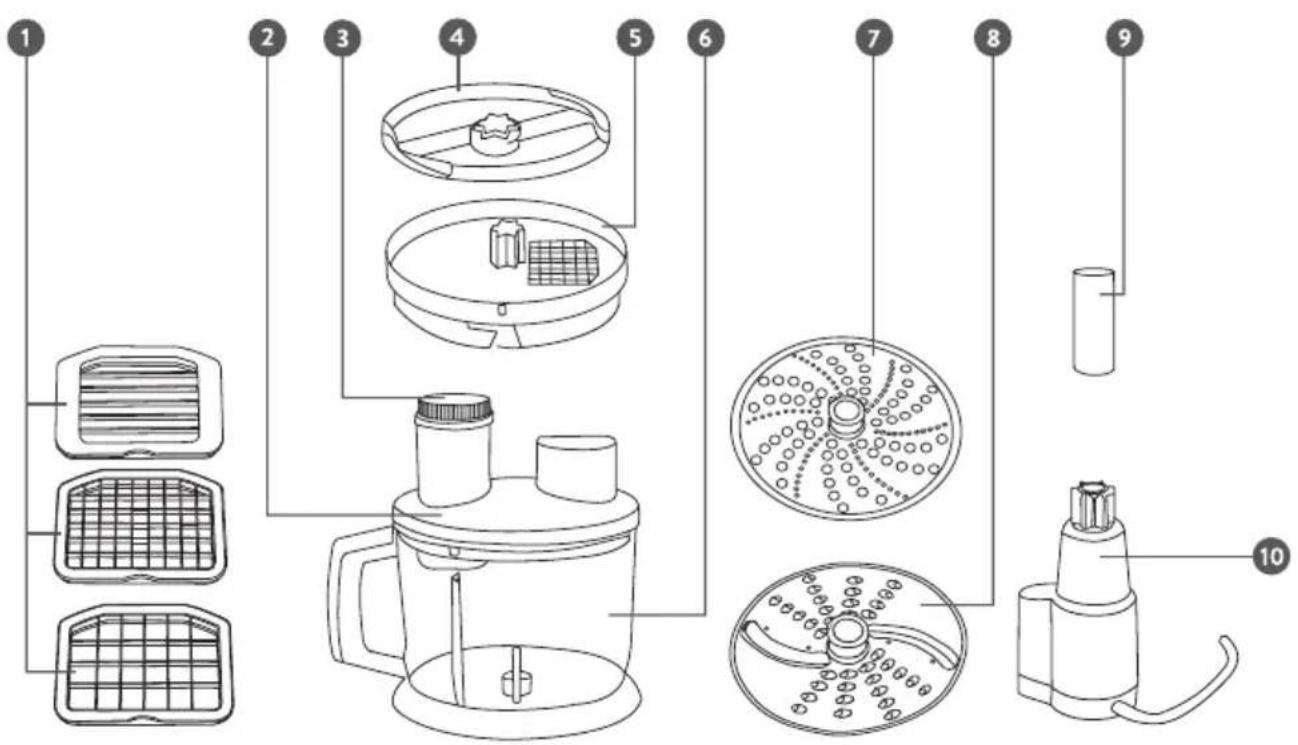 1
2
3
4
5
6
7
8
9
10