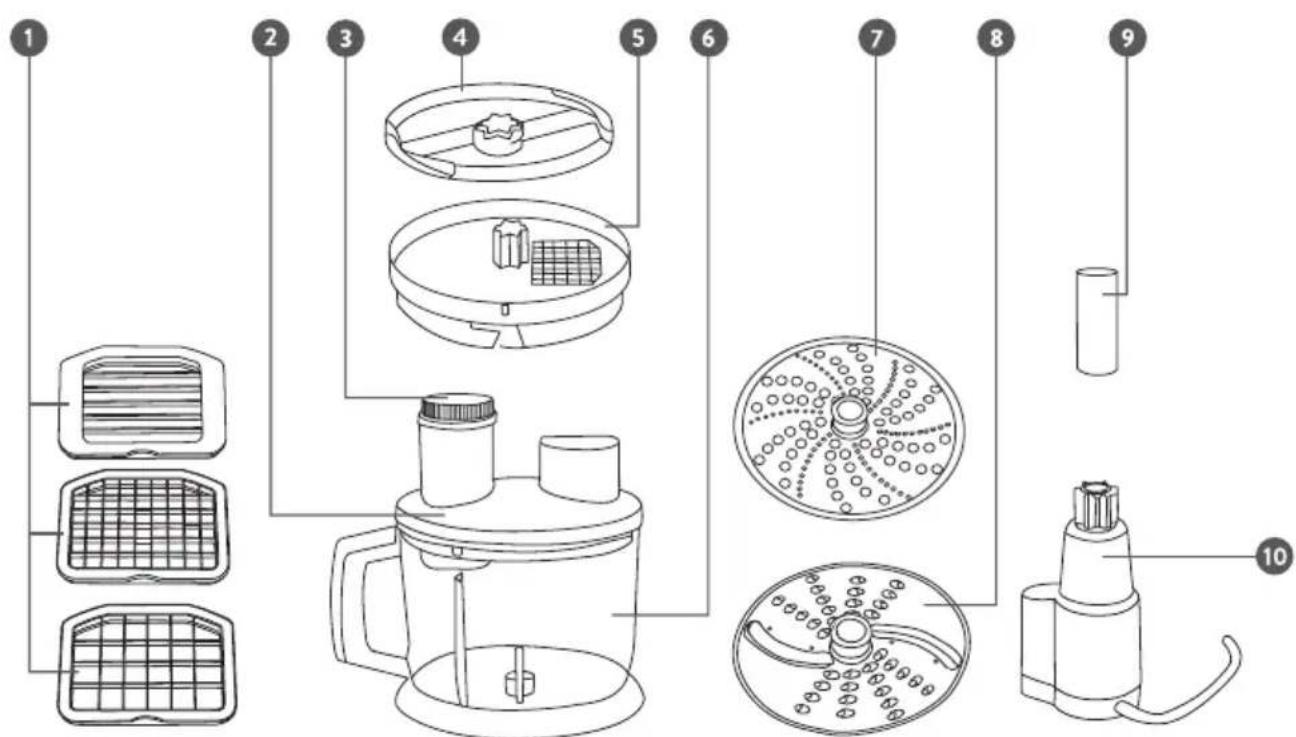 1
2
3
4
5
6
7
8
9
10