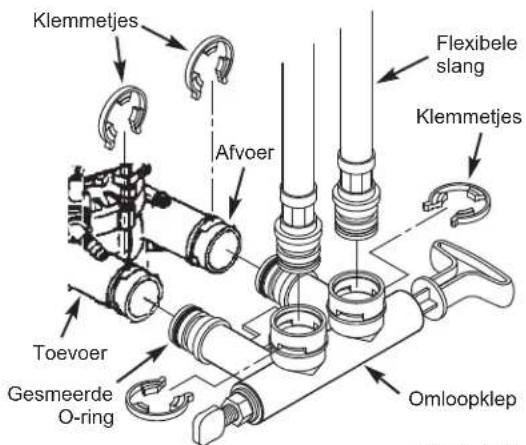 Klemmetjes

Flexibele slang

Klemmetjes

Afvoer

Toevoer

Gesmeerde O-ring

Omloopklep