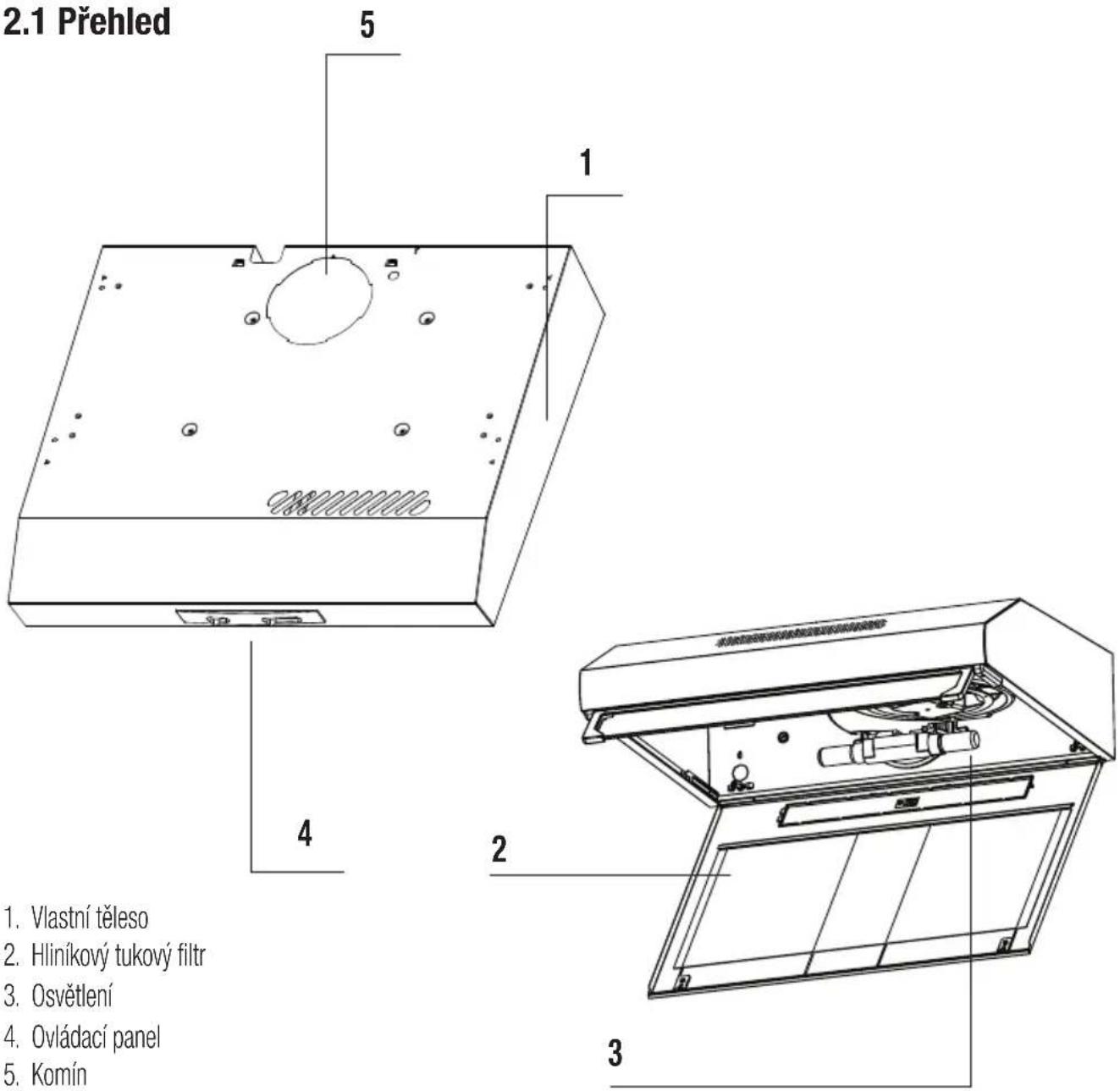 2.1 Přehled

5

1

4

2

3

1. Vlastní těleso
2. Hliníkový tukový filtr
3. Osvětlení
4. Ovládací panel
5. Komín