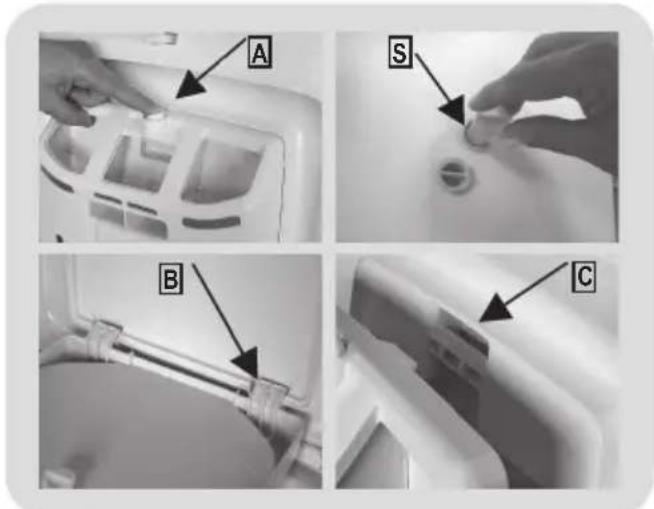 A

S

B

C