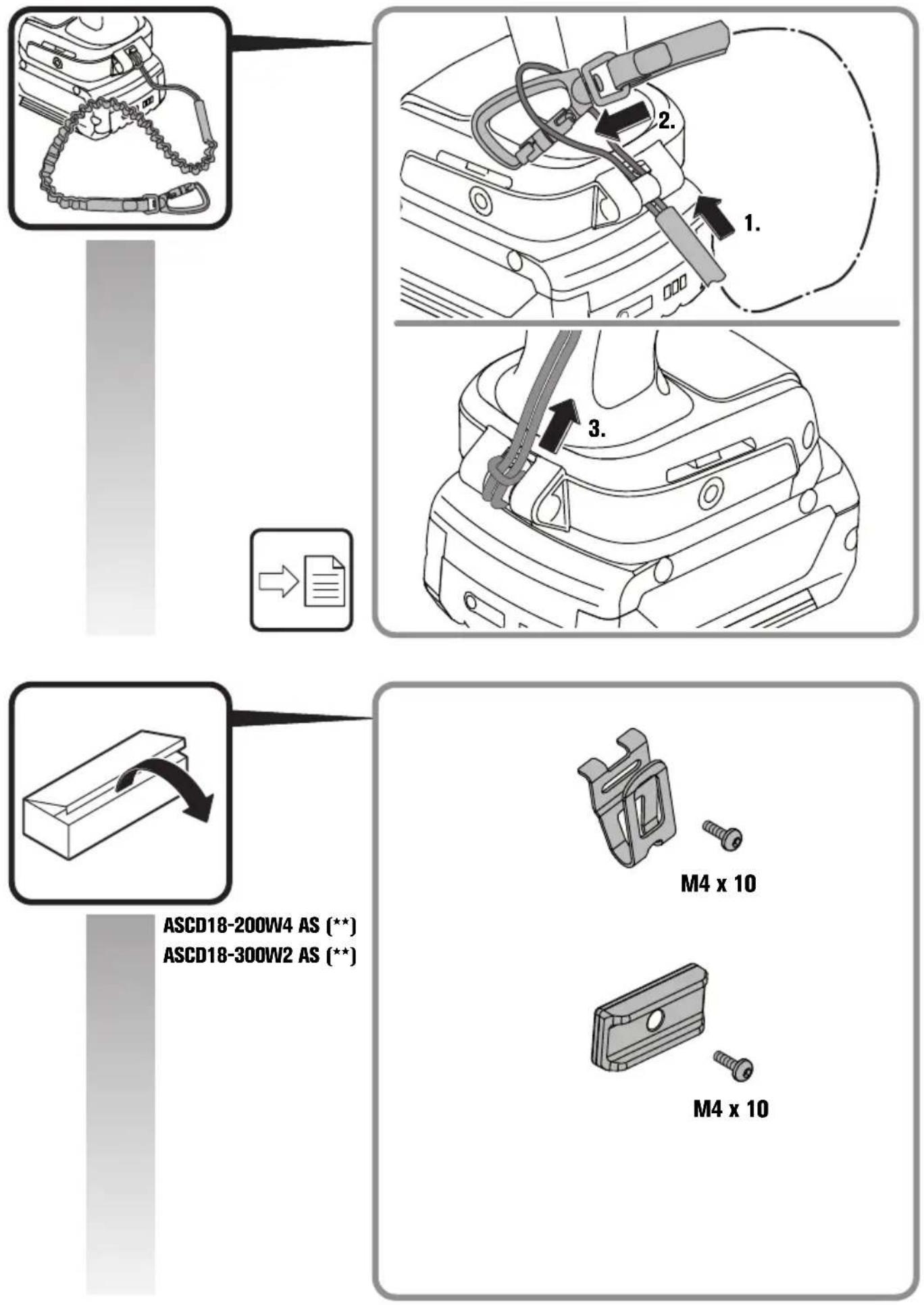 2.

1.

3.

ASCD18-200W4 AS (**)
ASCD18-300W2 AS (**)

M4 x 10

M4 x 10