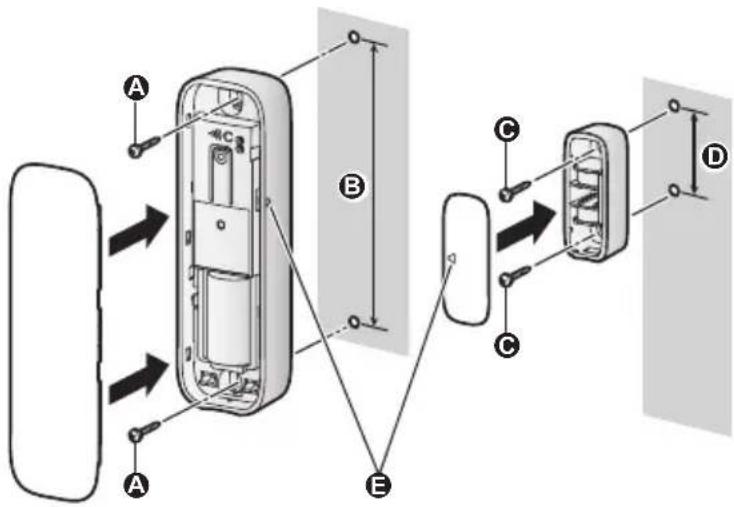 A
B
C
D
C
A
E