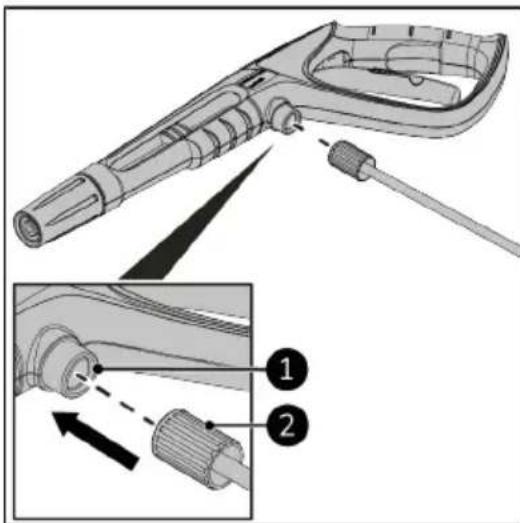 1
2