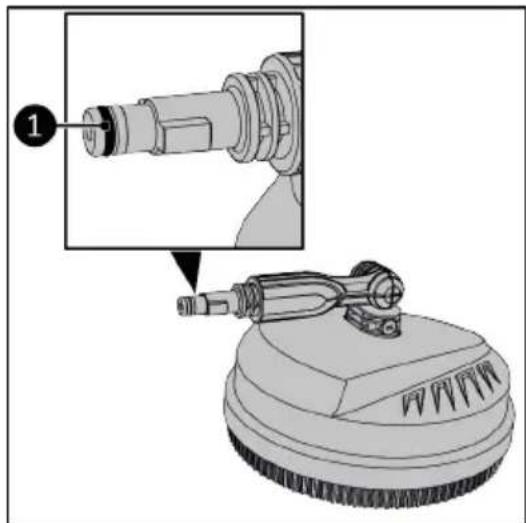 1