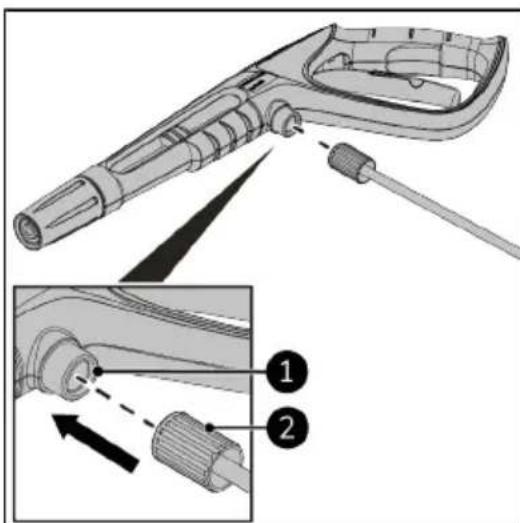 1
2