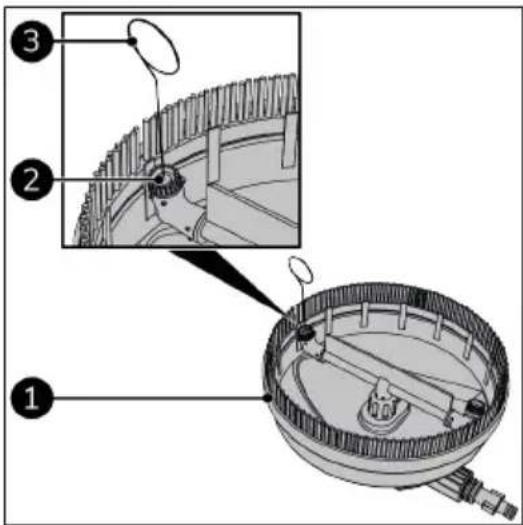 3

2

1