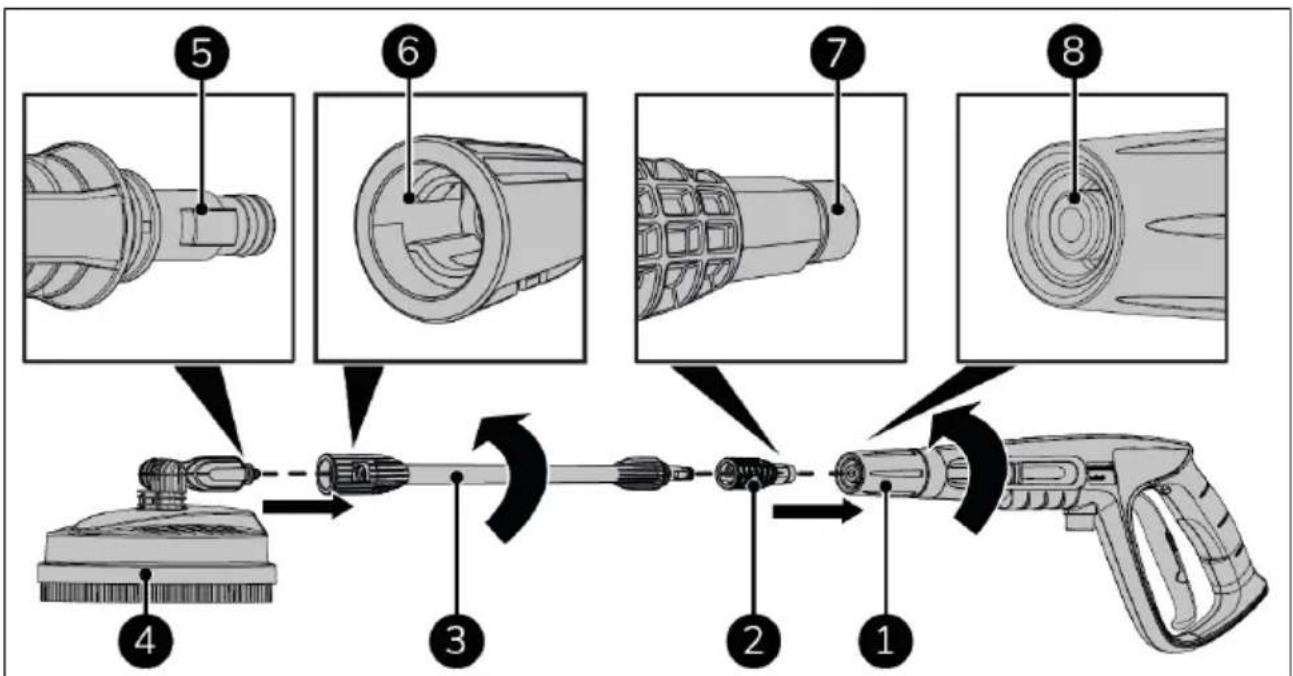 5
6
7
8
4
3
2
1