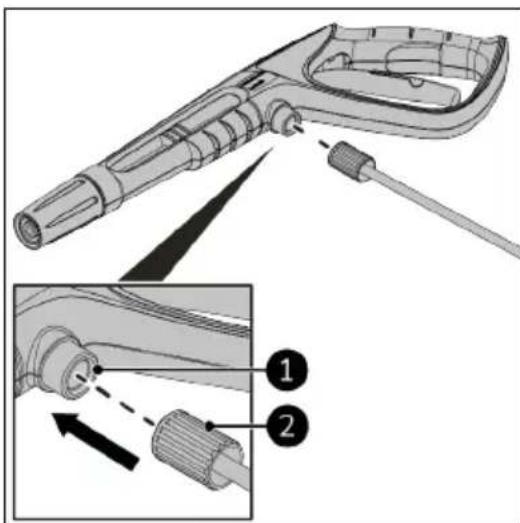 1
2