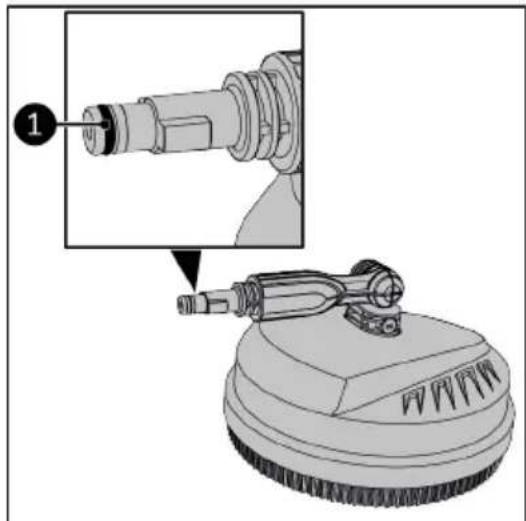 1