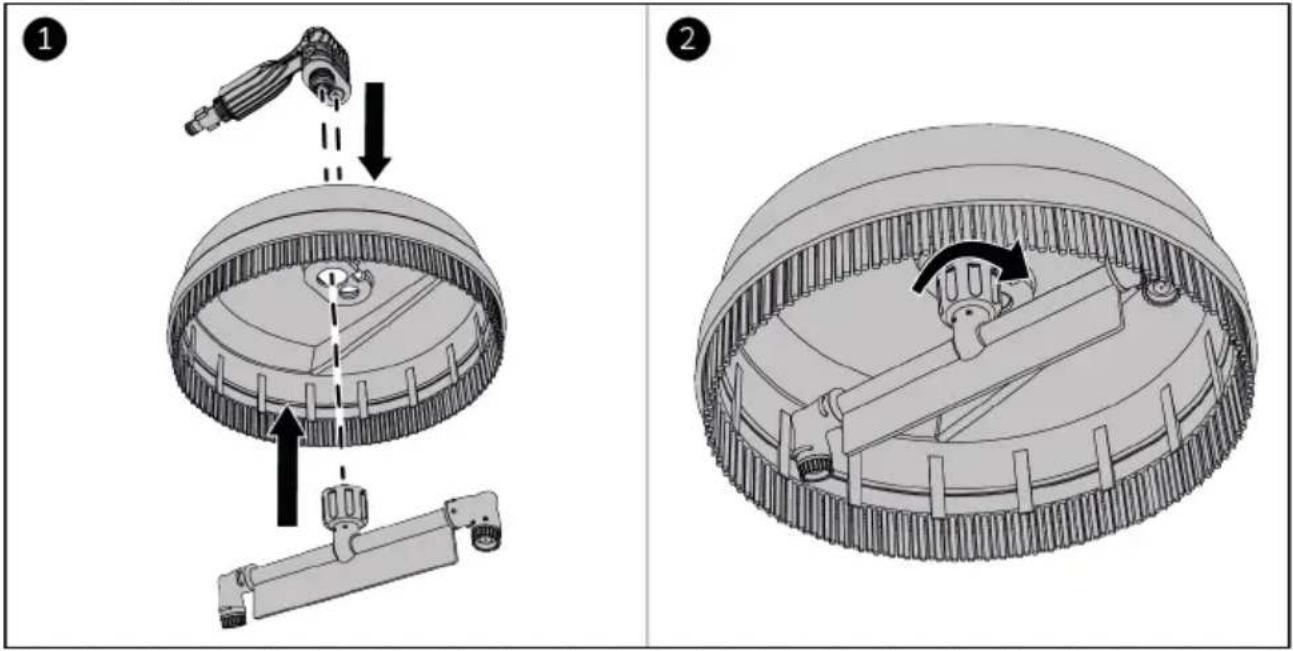 1

2