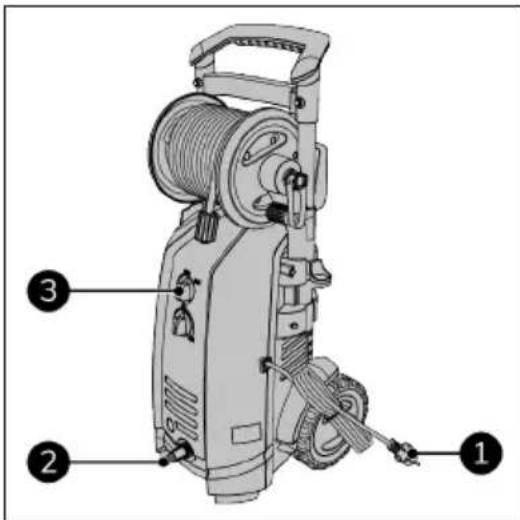 3
2
1