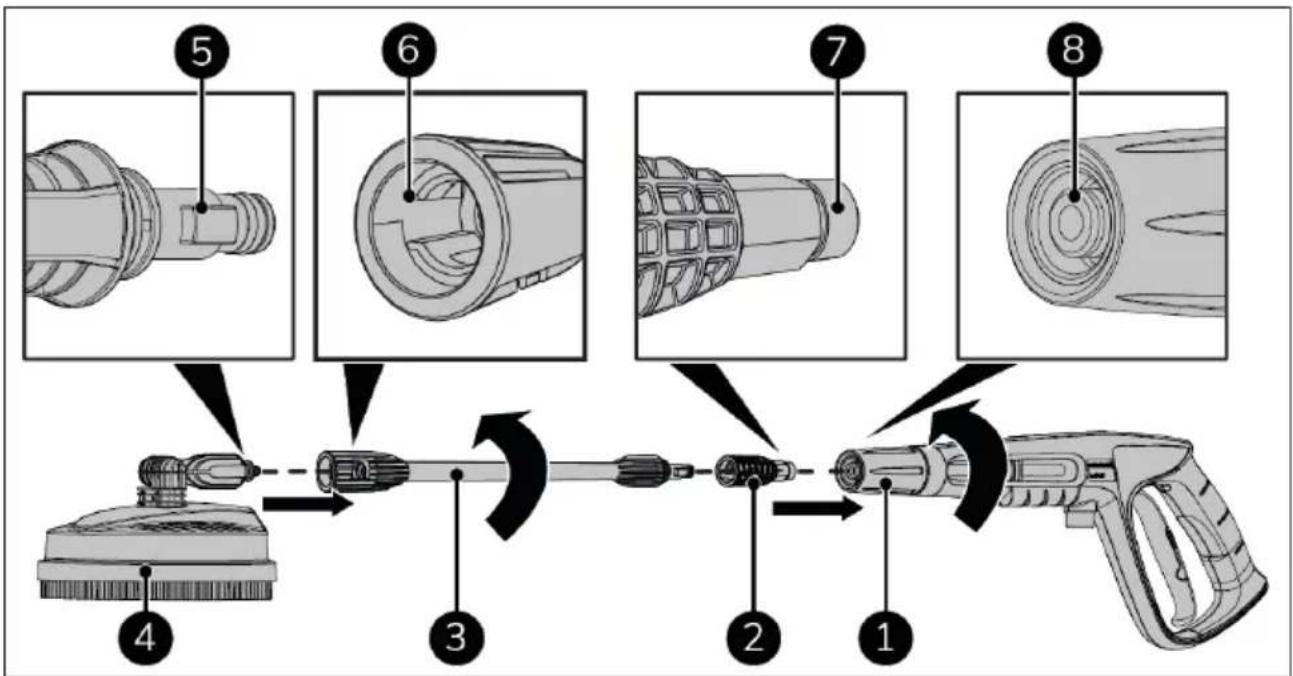 5
6
7
8
4
3
2
1