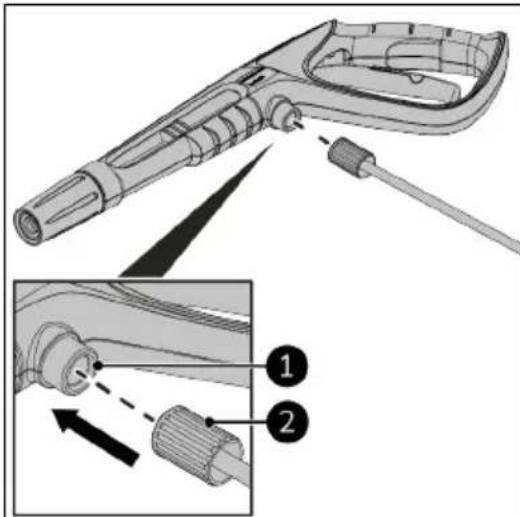 1
2