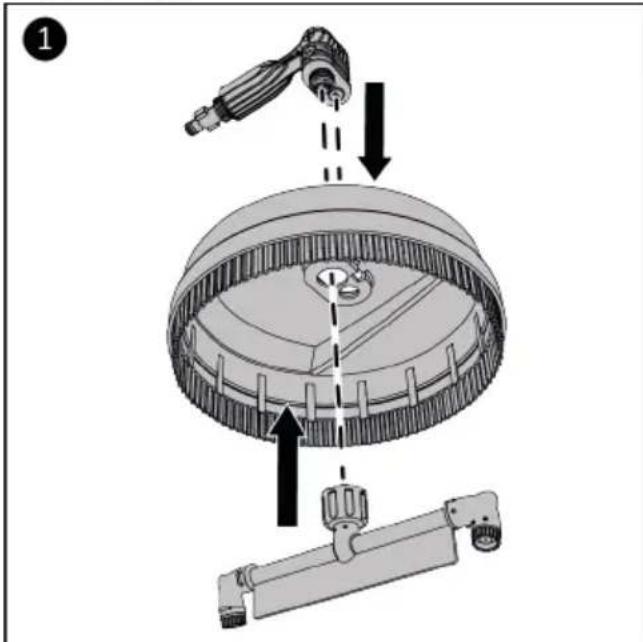 1