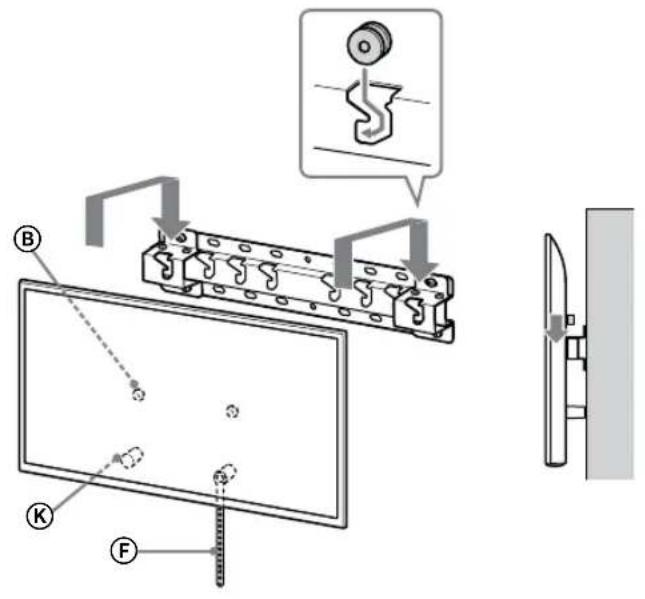 B

K

F