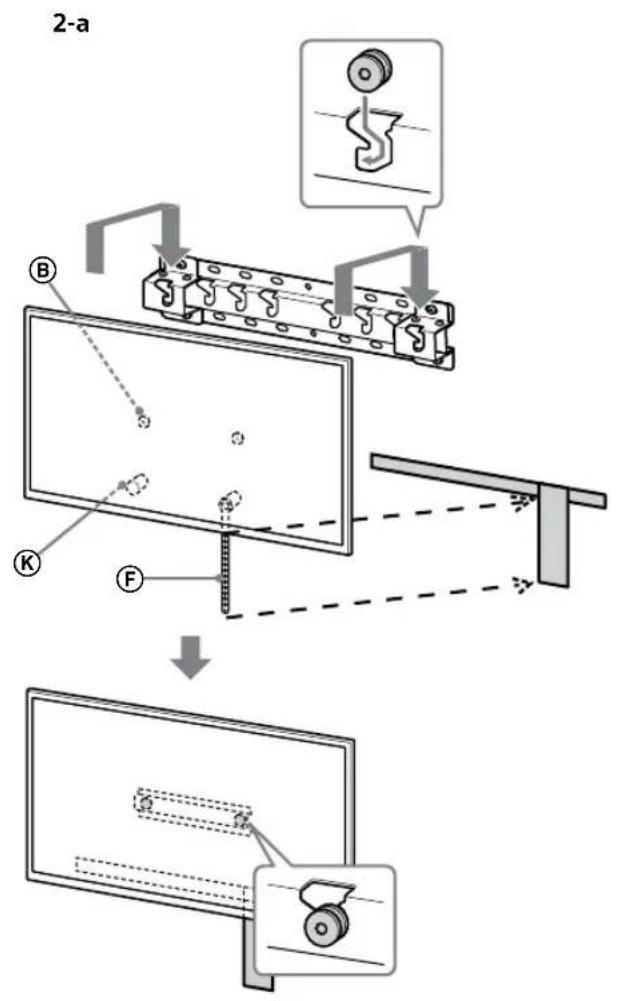 2-a

B

K

F