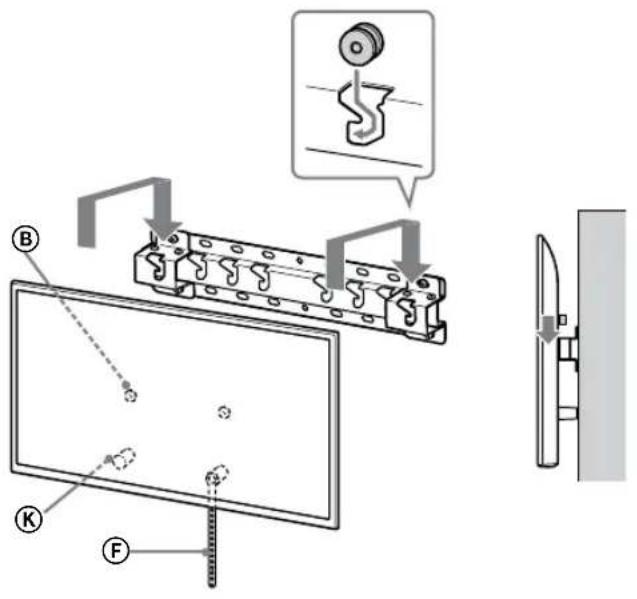 B
K
F