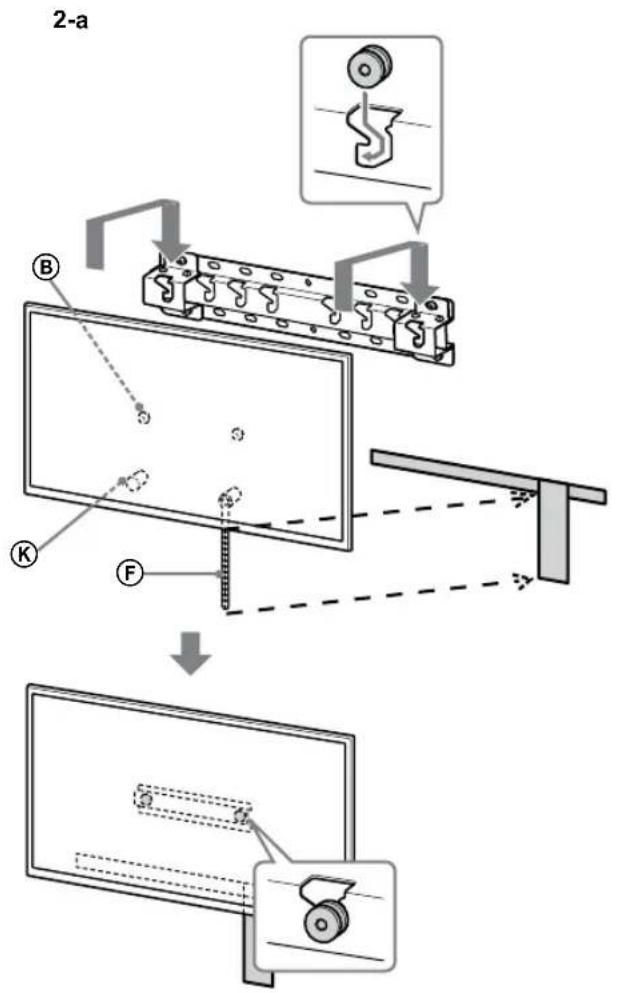 2-a

B

K

F