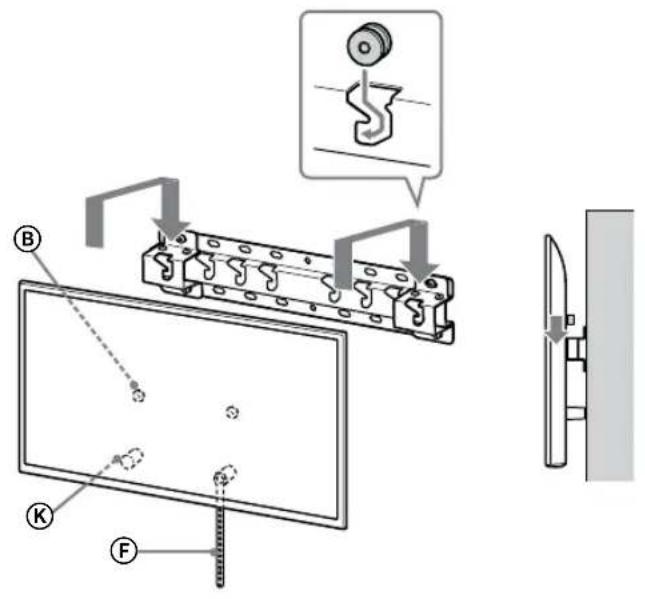 B

K

F