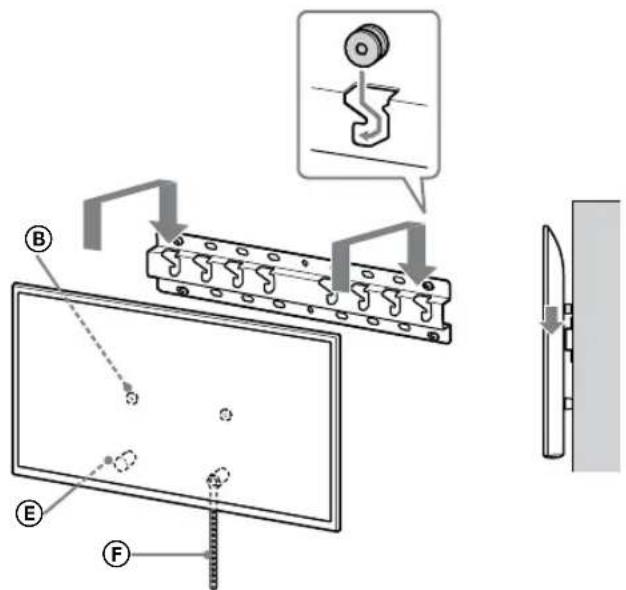 B
E
F