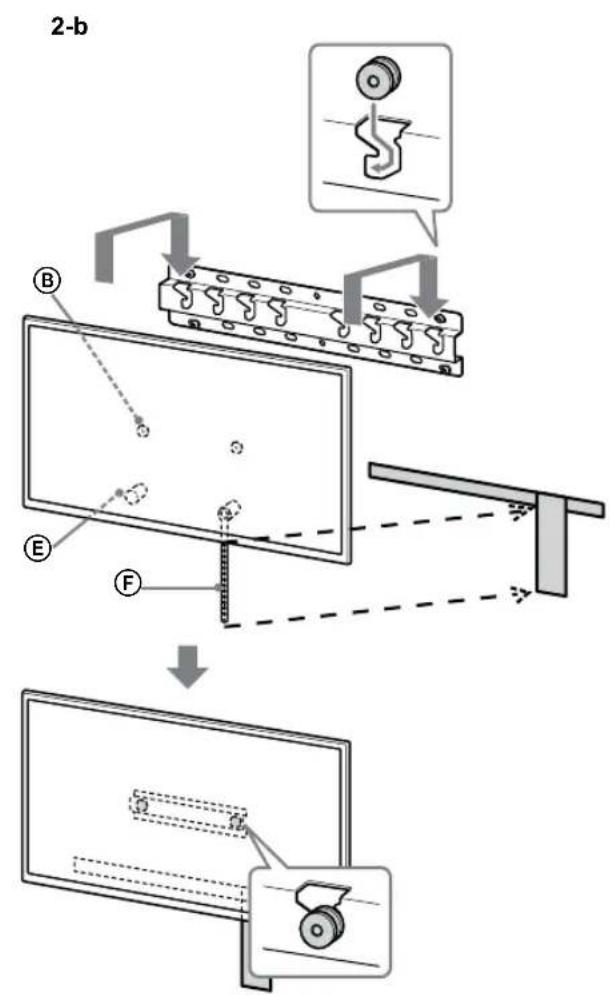 2-b

B

E

F